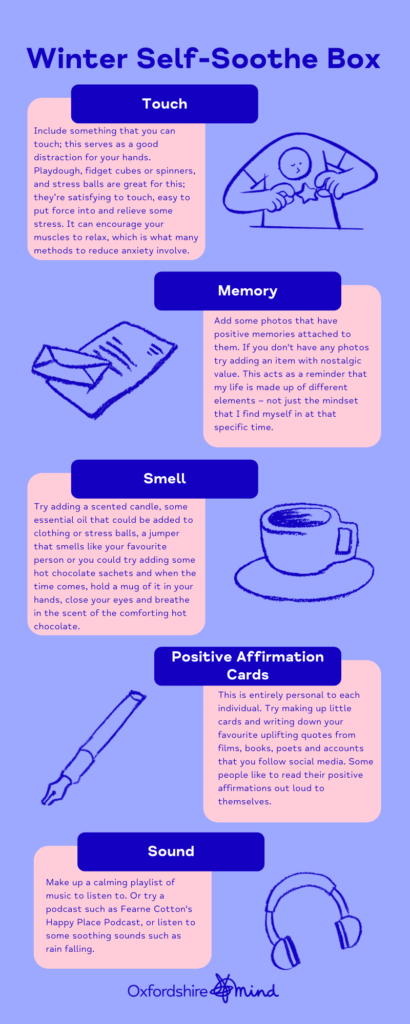 Winter Self-Soothe Box

Touch

Include something that you can touch; this serves as a good distraction for your hands. Playdough, fidget cubes or spinners, and stress balls are great for this; they're satisfying to touch, easy to put force into and relieve some stress. It can encourage your muscles to relax, which is what many methods to reduce anxiety involve.

Memory

Add some photos that have positive memories attached to them. If you don't have any photos try adding an item with nostalgic value. This acts as a reminder that my life is made up of different elements – not just the mindset that I find myself in at that specific time.

Smell

Try adding a scented candle, some essential oil that could be added to clothing or stress balls, a jumper that smells like your favourite person or you could try adding some hot chocolate sachets and when the time comes, hold a mug of it in your hands, close your eyes and breathe in the scent of the comforting hot chocolate.

Positive Affirmation Cards

This is entirely personal to each individual. Try making up little cards and writing down your favourite uplifting quotes from films, books, poets and accounts that you follow social media. Some people like to read their positive affirmations out loud to themselves.

Sound

Make up a calming playlist of music to listen to. Or try a podcast such as Fearne Cotton's Happy Place Podcast, or listen to some soothing sounds such as rain falling.

Oxfordshire mind